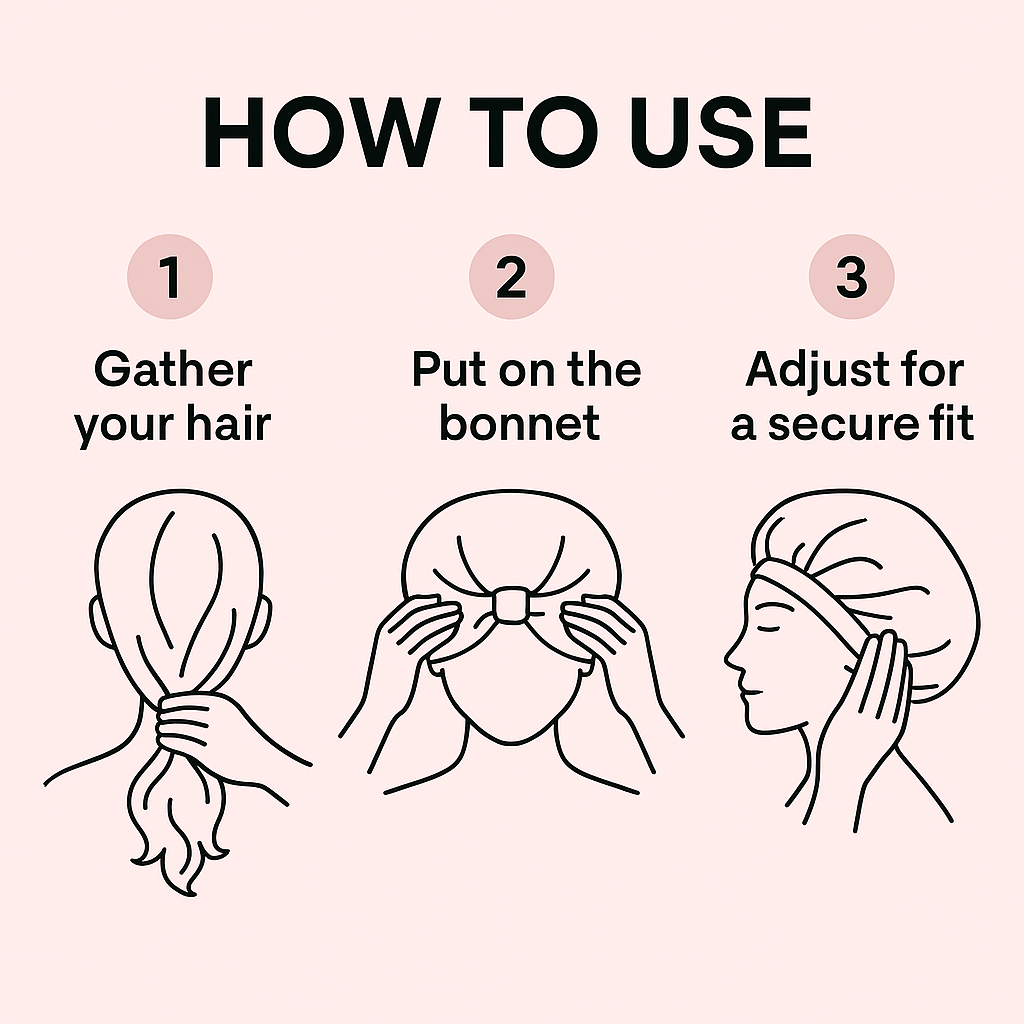 HOW TO USE

1
Gather your hair

2
Put on the bonnet

3
Adjust for a secure fit